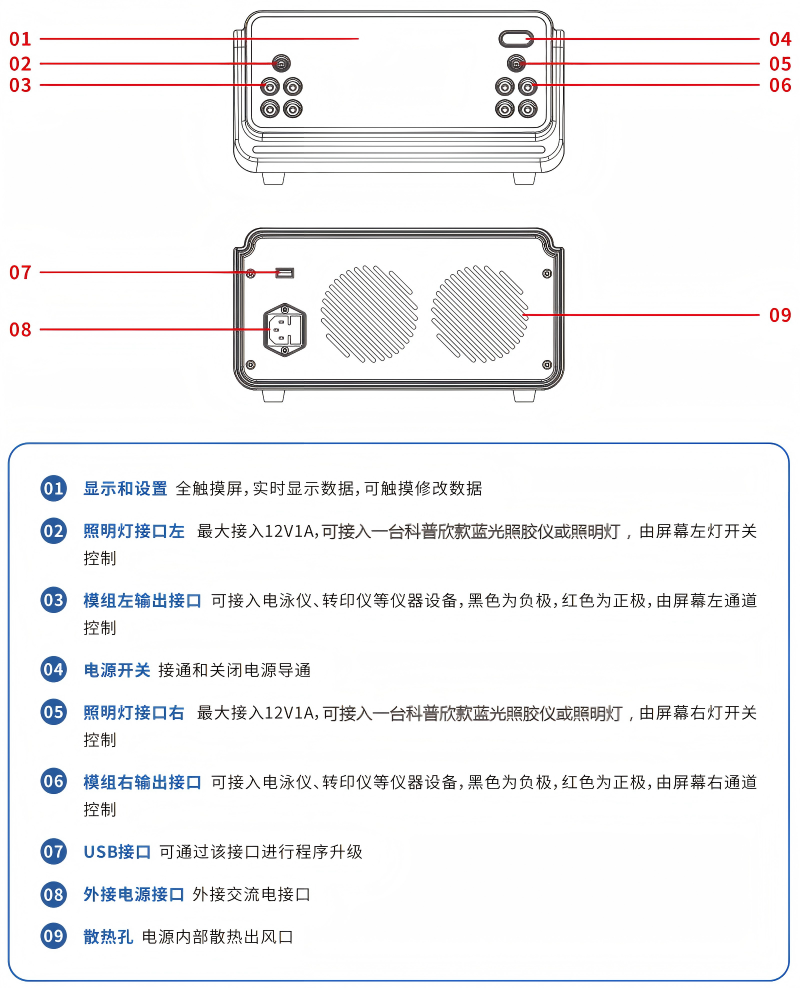 01
02
03
04
05
06
07
08
09

01 显示和设置 全触摸屏，实时显示数据，可触摸修改数据

02 照明灯接口左 最大接入12V1A，可接入一台科普欣款蓝光照胶仪或照明灯，由屏幕左灯开关控制

03 模组左输出接口 可接入电泳仪、转印仪等仪器设备，黑色为负极，红色为正极，由屏幕左通道控制

04 电源开关 接通和关闭电源导通

05 照明灯接口右 最大接入12V1A，可接入一台科普欣款蓝光照胶仪或照明灯，由屏幕右灯开关控制

06 模组右输出接口 可接入电泳仪、转印仪等仪器设备，黑色为负极，红色为正极，由屏幕右通道控制

07 USB接口 可通过该接口进行程序升级

08 外接电源接口 外接交流电接口

09 散热孔 电源内部散热出风口