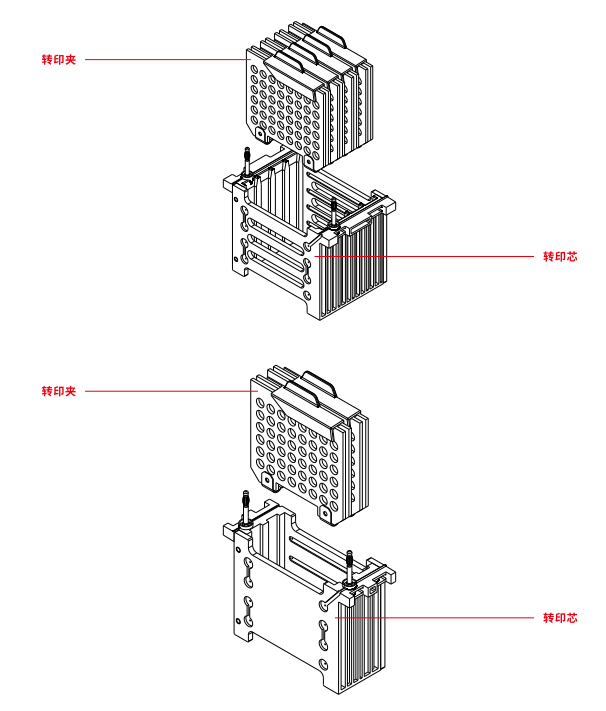 转印夹

转印芯

转印夹

转印芯